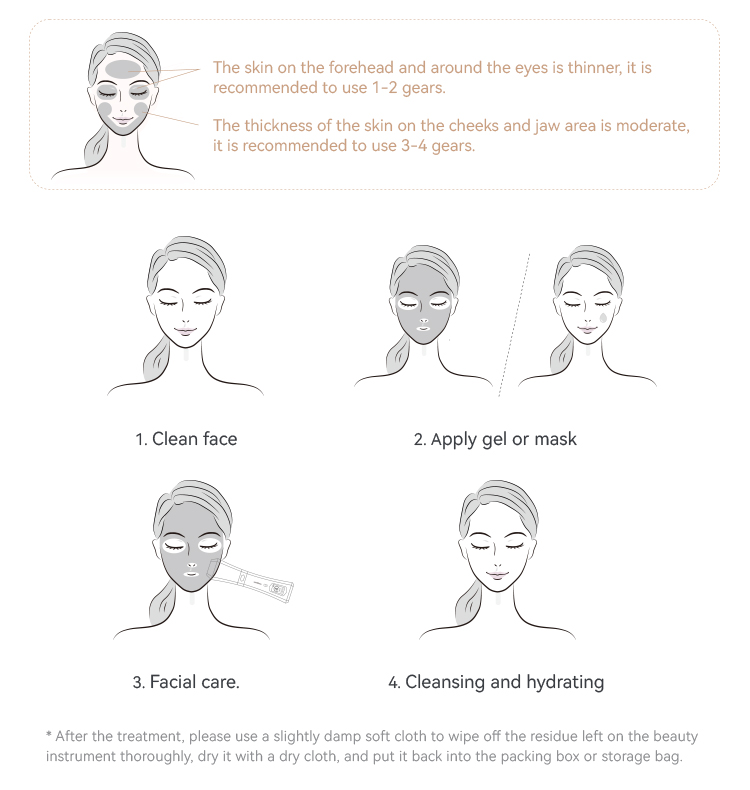 The skin on the forehead and around the eyes is thinner, it is recommended to use 1-2 gears.

The thickness of the skin on the cheeks and jaw area is moderate, it is recommended to use 3-4 gears.

1. Clean face

2. Apply gel or mask

3. Facial care.

4. Cleansing and hydrating

* After the treatment, please use a slightly damp soft cloth to wipe off the residue left on the beauty instrument thoroughly, dry it with a dry cloth, and put it back into the packing box or storage bag.